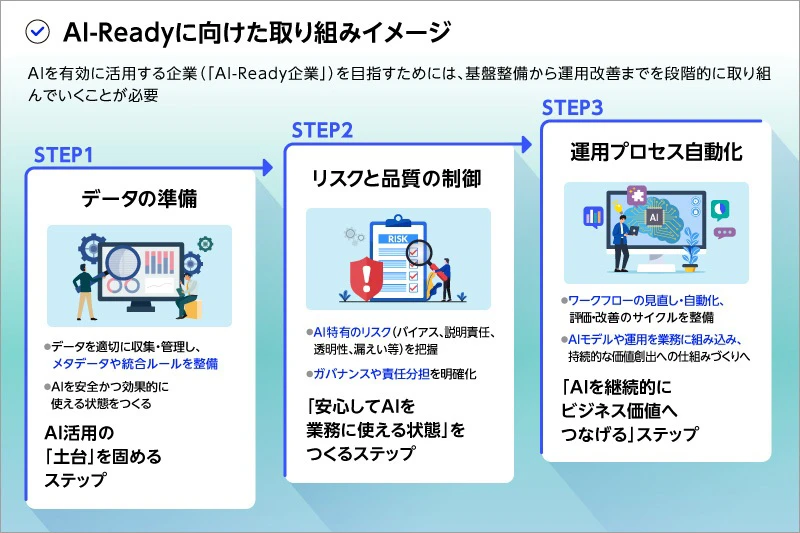 AI-Readyに向けた取り組みイメージ

AIを有効に活用する企業（「AI-Ready企業」）を目指すためには、基盤整備から運用改善までを段階的に取り組んでいくことが必要

STEP1

データの準備

●データを適切に収集・管理し、メタデータや統合ルールを整備

●AIを安全かつ効果的に使える状態をつくる

AI活用の「土台」を固めるステップ

STEP2

リスクと品質の制御

RISK

●AI特有のリスク（バイアス、説明責任、透明性、漏えい等）を把握

●ガバナンスや責任分担を明確化

「安心してAIを業務に使える状態」をつくるステップ

STEP3

運用プロセス自動化

AI

●ワークフローの見直し・自動化、評価・改善のサイクルを整備

●AIモデルや運用を業務に組み込み、持続的な価値創出への仕組みづくりへ

「AIを継続的にビジネス価値へつなげる」ステップ